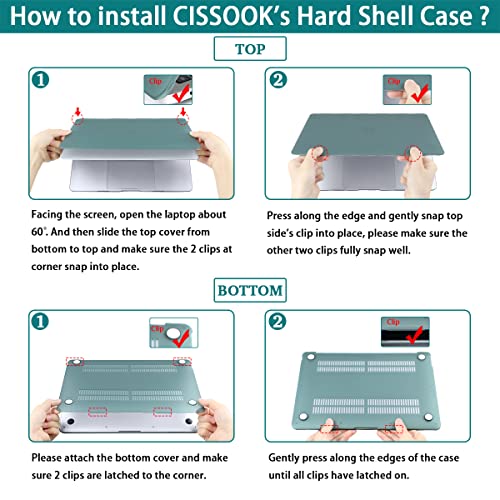 How to install CISSOOK's Hard Shell Case ?

TOP

1

Clip

Facing the screen, open the laptop about 60°. And then slide the top cover from bottom to top and make sure the 2 clips at corner snap into place.

2

Clip

Press along the edge and gently snap top side's clip into place, please make sure the other two clips fully snap well.

BOTTOM

1

Clip

Please attach the bottom cover and make sure 2 clips are latched to the corner.

2

Clip

Gently press along the edges of the case until all clips have latched on.