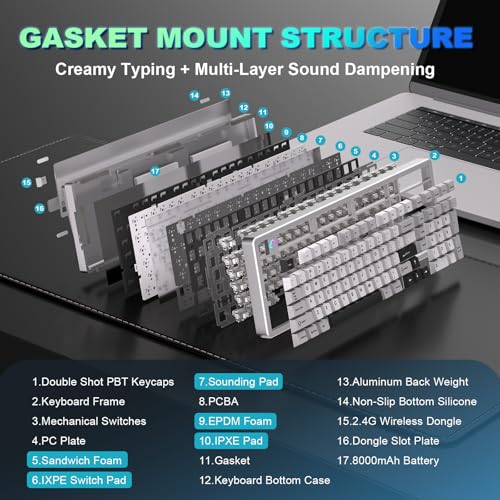 GASKET MOUNT STRUCTURE
Creamy Typing + Multi-Layer Sound Dampening

14 13 12 11 10 9 8 7 6 5 4 3 2 1
15 16 17

1.Double Shot PBT Keycaps
2.Keyboard Frame
3.Mechanical Switches
4.PC Plate
5.Sandwich Foam
6.IXPE Switch Pad

7.Sounding Pad
8.PCBA
9.EPDM Foam
10.IPXE Pad
11.Gasket
12.Keyboard Bottom Case

13.Aluminum Back Weight
14.Non-Slip Bottom Silicone
15.2.4G Wireless Dongle
16.Dongle Slot Plate
17.8000mAh Battery