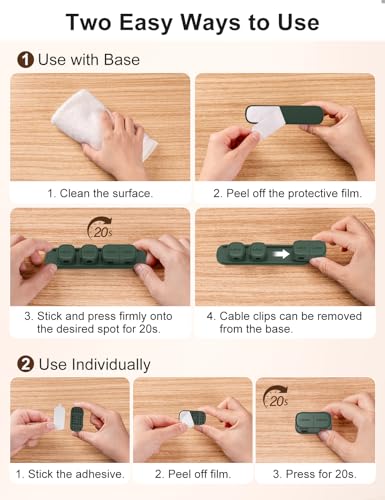 Two Easy Ways to Use

1 Use with Base

1. Clean the surface.

2. Peel off the protective film.

20s

3. Stick and press firmly onto the desired spot for 20s.

4. Cable clips can be removed from the base.

2 Use Individually

1. Stick the adhesive.

2. Peel off film.

20s

3. Press for 20s.