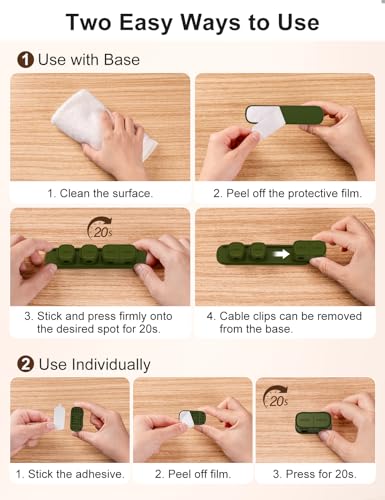 Two Easy Ways to Use

1 Use with Base

1. Clean the surface.

2. Peel off the protective film.

20s

3. Stick and press firmly onto the desired spot for 20s.

4. Cable clips can be removed from the base.

2 Use Individually

1. Stick the adhesive.

2. Peel off film.

20s

3. Press for 20s.