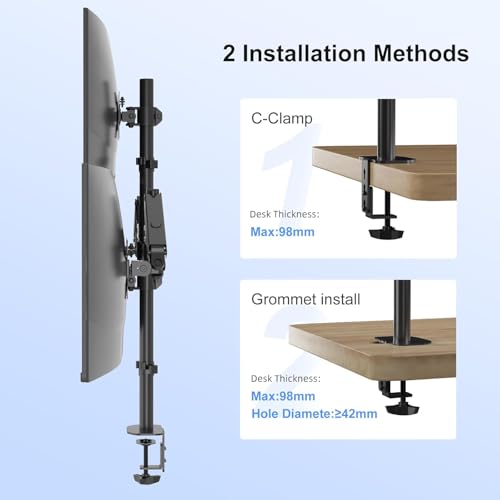 2 Installation Methods

C-Clamp

1

Desk Thickness:

Max:98mm

Grommet install

2

Desk Thickness:

Max:98mm

Hole Diamete:≥42mm